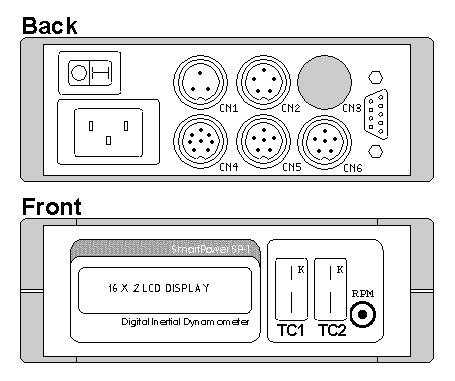 Back

CN1 CN2 CN3
CN4 CN5 CN6

Front

SmartPower SP-1

16 X 2 LCD DISPLAY

Digital Inertial Dynamometer

K K
RPM
TC1 TC2